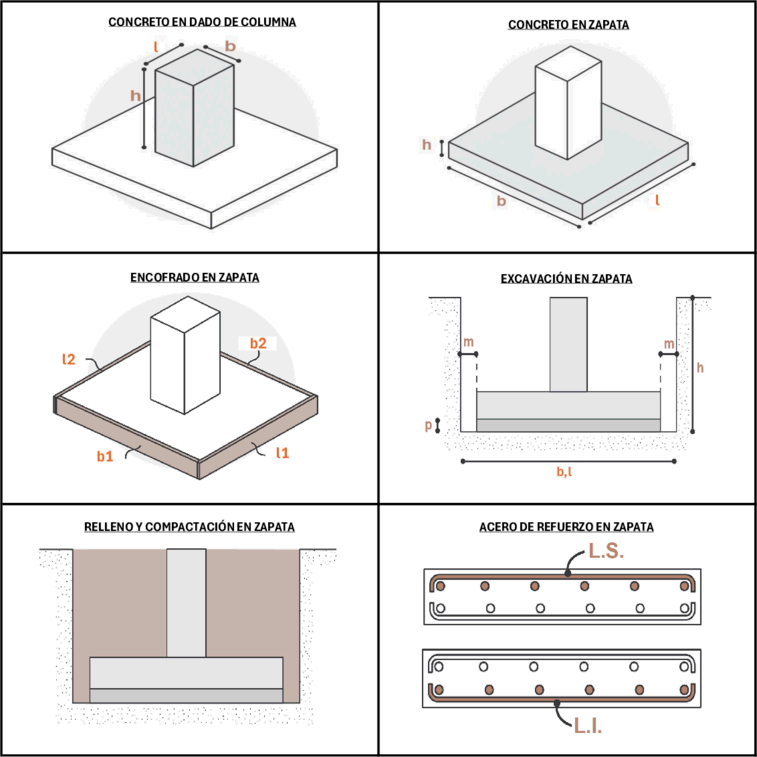 CONCRETO EN DADO DE COLUMNA

l
b
h

CONCRETO EN ZAPATA

h
b
l

ENCOFRADO EN ZAPATA

l2
b2
b1
l1

EXCAVACIÓN EN ZAPATA

m
m
h
p
b,l

RELLENO Y COMPACTACIÓN EN ZAPATA

ACERO DE REFUERZO EN ZAPATA

L.S.
L.I.